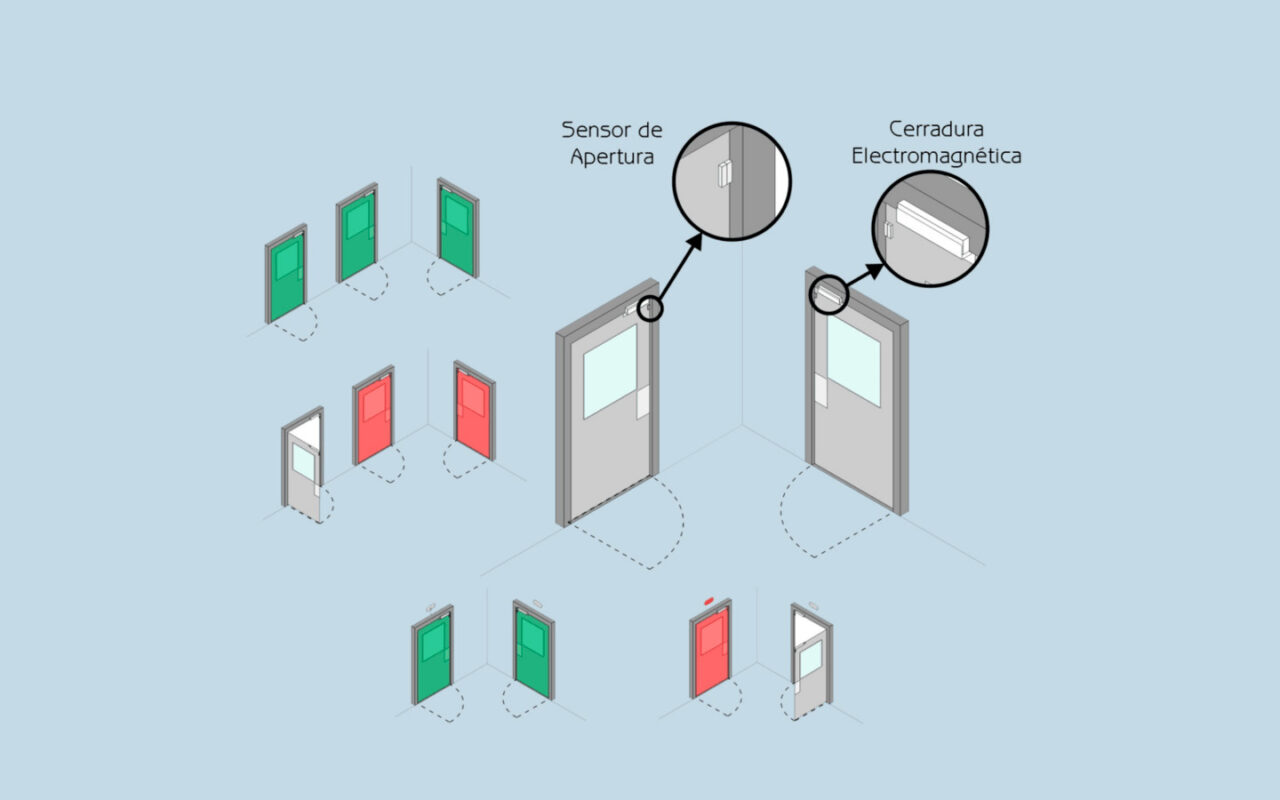 Sensor de Apertura

Cerradura Electromagnética